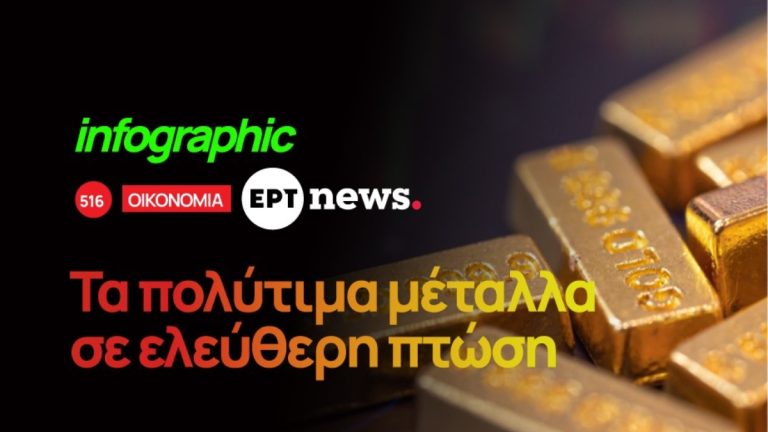 infographic

516 ΟΙΚΟΝΟΜΙΑ ΕΡΤ news.

Τα πολύτιμα μέταλλα σε ελεύθερη πτώση