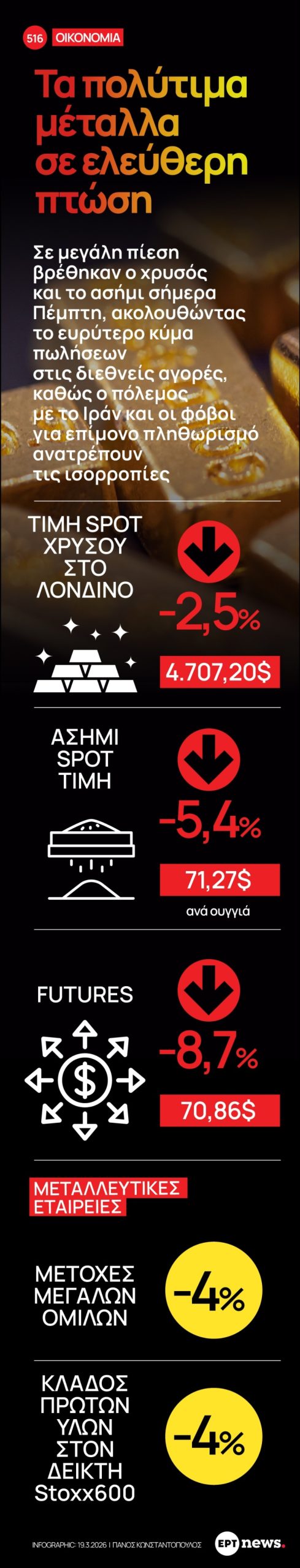 516 ΟΙΚΟΝΟΜΙΑ

Τα πολύτιμα μέταλλα σε ελεύθερη πτώση

Σε μεγάλη πίεση βρέθηκαν ο χρυσός και το ασήμι σήμερα Πέμπτη, ακολουθώντας το ευρύτερο κύμα πωλήσεων στις διεθνείς αγορές, καθώς ο πόλεμος με το Ιράν και οι φόβοι για επίμονο πληθωρισμό ανατρέπουν τις ισορροπίες

ΤΙΜΗ SPOT ΧΡΥΣΟΥ ΣΤΟ ΛΟΝΔΙΝΟ

-2,5%

4.707,20$

ΑΣΗΜΙ SPOT ΤΙΜΗ

-5,4%

71,27$

ανά ουγγιά

FUTURES

-8,7%

70,86$

ΜΕΤΑΛΛΕΥΤΙΚΕΣ ΕΤΑΙΡΕΙΕΣ

ΜΕΤΟΧΕΣ ΜΕΓΑΛΩΝ ΟΜΙΛΩΝ

-4%

ΚΛΑΔΟΣ ΠΡΩΤΩΝ ΥΛΩΝ ΣΤΟΝ ΔΕΙΚΤΗ Stoxx600

-4%

INFOGRAPHIC: 19.3.2026 | ΠΑΝΟΣ ΚΩΝΣΤΑΝΤΟΠΟΥΛΟΣ

ΕΡΤ news.