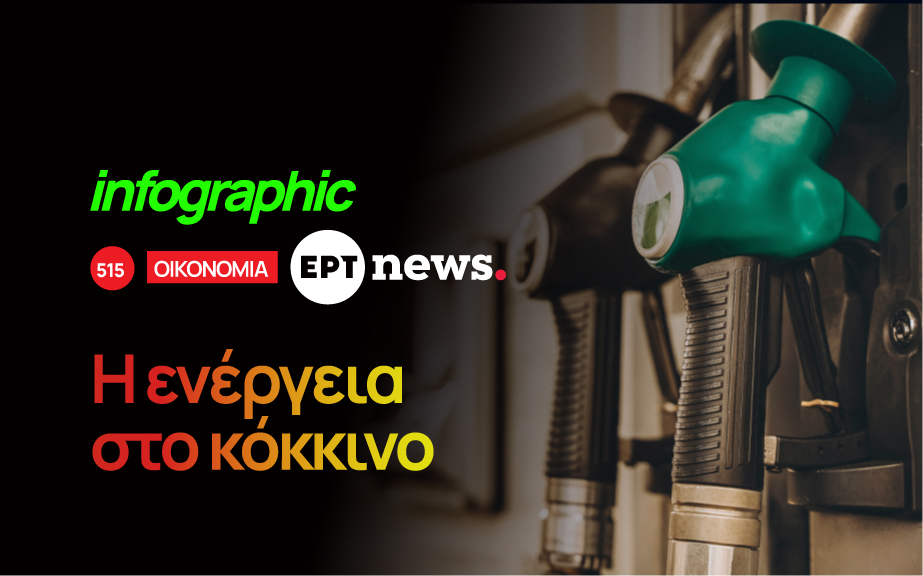 infographic

515 ΟΙΚΟΝΟΜΙΑ ΕΡΤ news.

Η ενέργεια στο κόκκινο