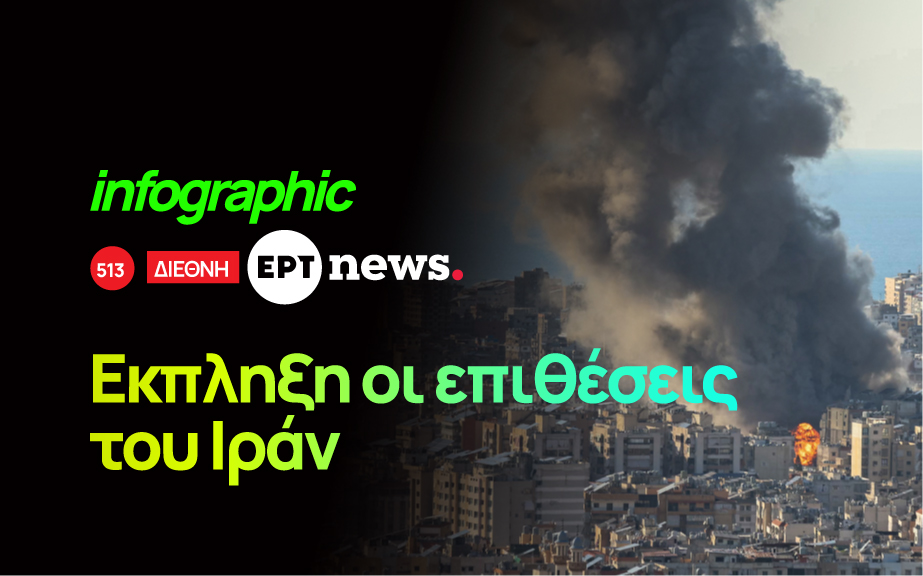 infographic

513 ΔΙΕΘΝΗ ΕΡΤ news.

Εκπληξη οι επιθέσεις του Ιράν