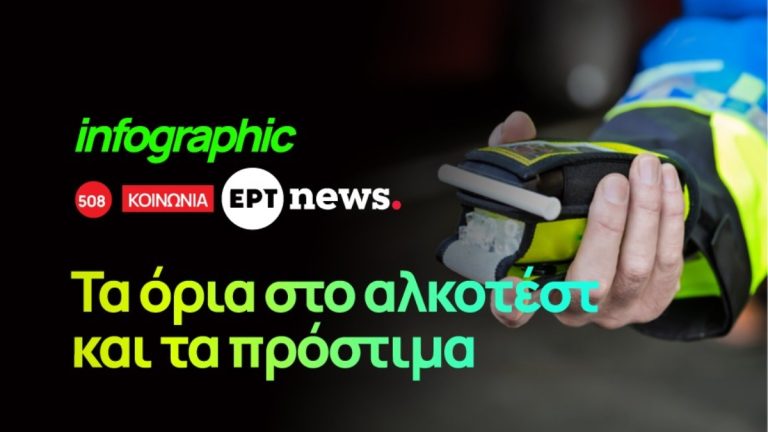 infographic

508 ΚΟΙΝΩΝΙΑ ΕΡΤ news.

Τα όρια στο αλκοτέστ και τα πρόστιμα