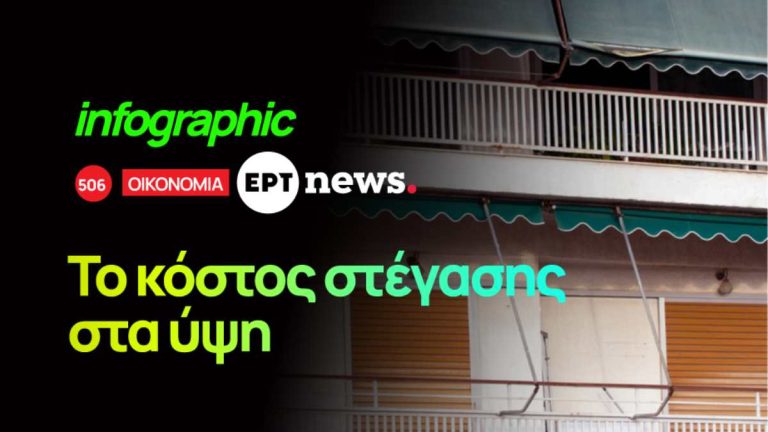 infographic

506 ΟΙΚΟΝΟΜΙΑ ΕΡΤ news.

Το κόστος στέγασης στα ύψη