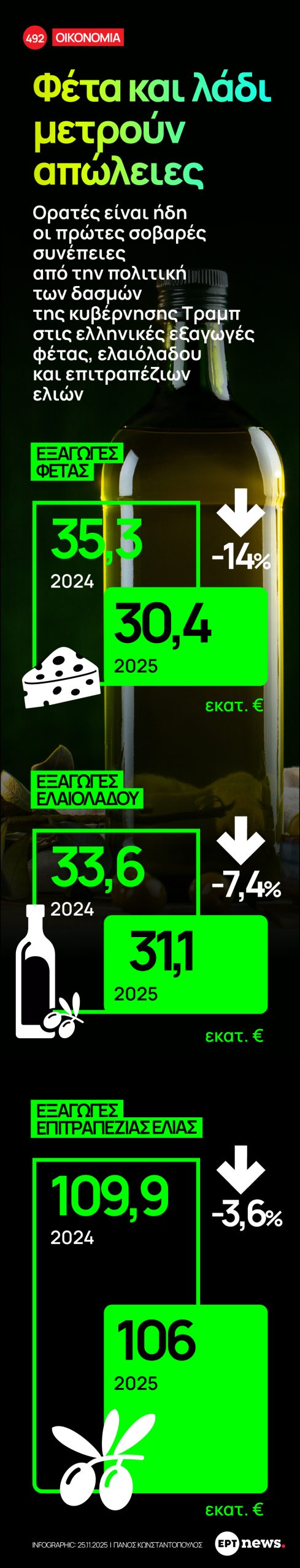 492 ΟΙΚΟΝΟΜΙΑ

Φέτα και λάδι μετρούν απώλειες

Ορατές είναι ήδη οι πρώτες σοβαρές συνέπειες από την πολιτική των δασμών της κυβέρνησης Τραμπ στις ελληνικές εξαγωγές φέτας, ελαιόλαδου και επιτραπέζιων ελιών

ΕΞΑΓΩΓΕΣ ΦΕΤΑΣ

35,3
2024

-14%

30,4
2025

εκατ. €

ΕΞΑΓΩΓΕΣ ΕΛΑΙΟΛΑΔΟΥ

33,6
2024

-7,4%

31,1
2025

εκατ. €

ΕΞΑΓΩΓΕΣ ΕΠΙΤΡΑΠΕΖΙΑΣ ΕΛΙΑΣ

109,9
2024

-3,6%

106
2025

εκατ. €

INFOGRAPHIC: 25.11.2025 | ΠΑΝΟΣ ΚΩΝΣΤΑΝΤΟΠΟΥΛΟΣ

ΕΡΤ news.