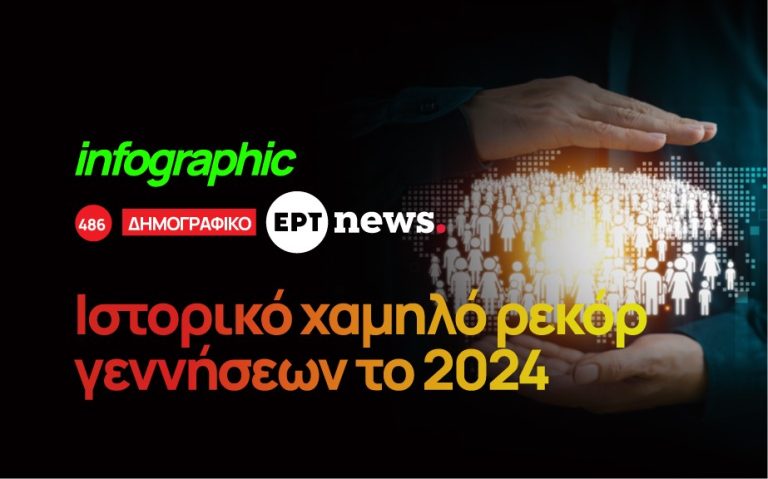 infographic

486 ΔΗΜΟΓΡΑΦΙΚΟ ΕΡΤ news.

Ιστορικό χαμηλό ρεκόρ γεννήσεων το 2024