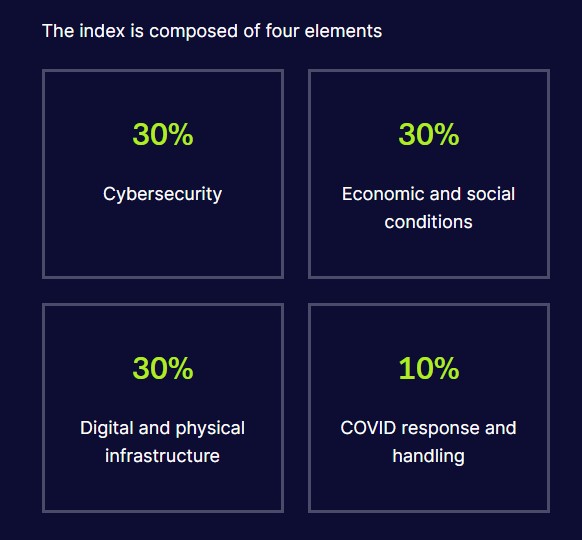 The index is composed of four elements

30%

Cybersecurity

30%

Economic and social conditions

30%

Digital and physical infrastructure

10%

COVID response and handling