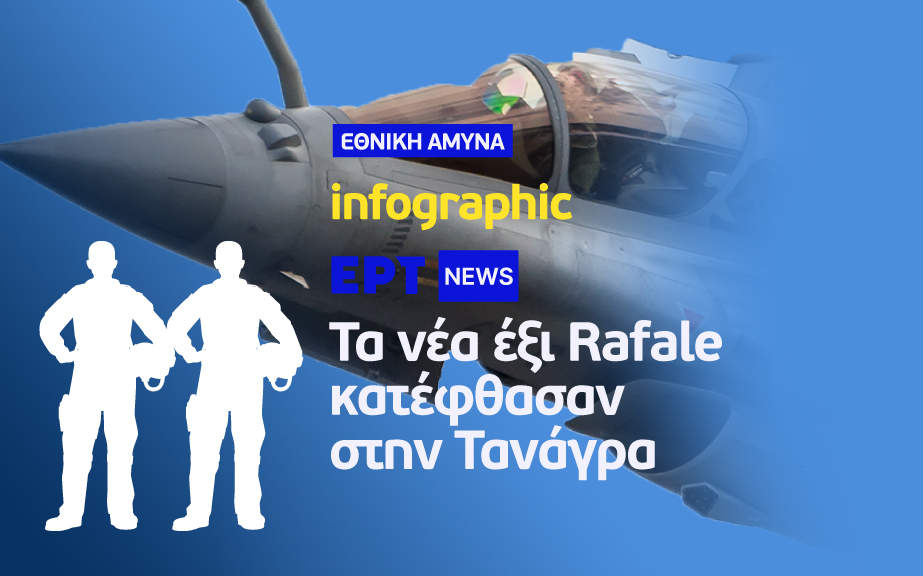 ΕΘΝΙΚΗ ΑΜΥΝΑ

infographic

ΕΡΤ NEWS

Τα νέα έξι Rafale κατέφθασαν στην Τανάγρα