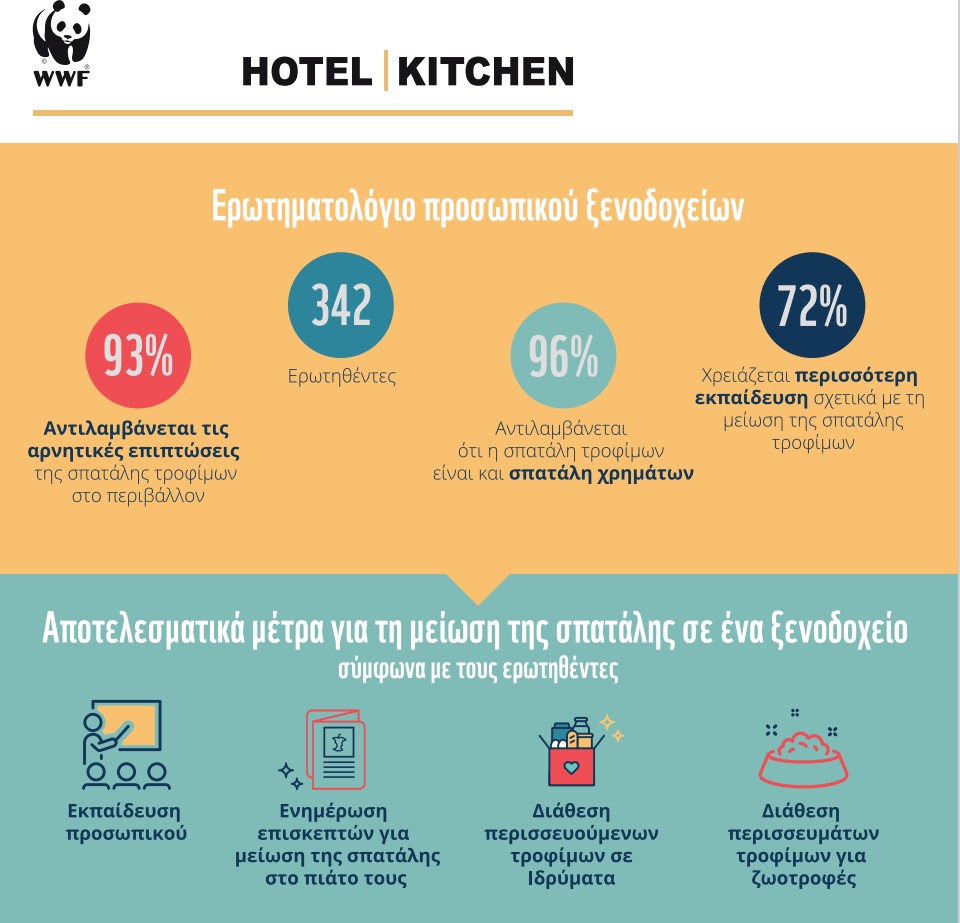 WWF

HOTEL | KITCHEN

Ερωτηματολόγιο προσωπικού ξενοδοχείων

93%

Αντιλαμβάνεται τις αρνητικές επιπτώσεις της σπατάλης τροφίμων στο περιβάλλον

342

Ερωτηθέντες

96%

Αντιλαμβάνεται ότι η σπατάλη τροφίμων είναι και σπατάλη χρημάτων

72%

Χρειάζεται περισσότερη εκπαίδευση σχετικά με τη μείωση της σπατάλης τροφίμων

Αποτελεσματικά μέτρα για τη μείωση της σπατάλης σε ένα ξενοδοχείο

σύμφωνα με τους ερωτηθέντες

Εκπαίδευση προσωπικού

Ενημέρωση επισκεπτών για μείωση της σπατάλης στο πιάτο τους

Διάθεση περισσευούμενων τροφίμων σε Ιδρύματα

Διάθεση περισσευμάτων τροφίμων για ζωοτροφές