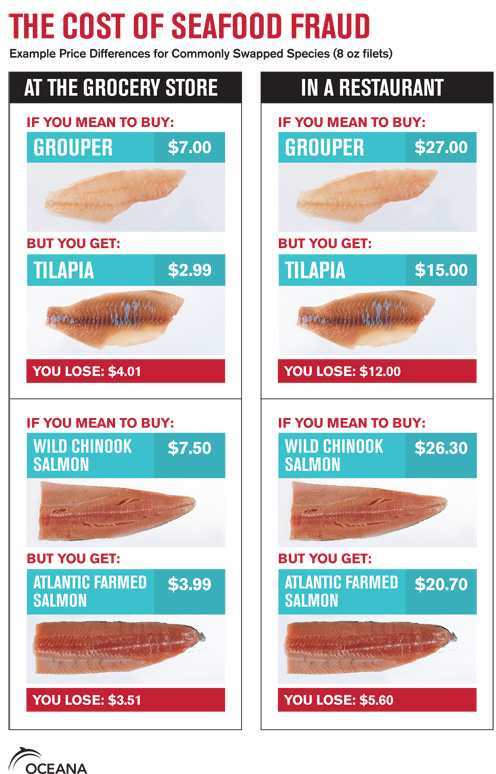 THE COST OF SEAFOOD FRAUD

Example Price Differences for Commonly Swapped Species (8 oz filets)

AT THE GROCERY STORE

IF YOU MEAN TO BUY:

GROUPER $7.00

BUT YOU GET:

TILAPIA $2.99

YOU LOSE: $4.01

IF YOU MEAN TO BUY:

WILD CHINOOK SALMON $7.50

BUT YOU GET:

ATLANTIC FARMED SALMON $3.99

YOU LOSE: $3.51

IN A RESTAURANT

IF YOU MEAN TO BUY:

GROUPER $27.00

BUT YOU GET:

TILAPIA $15.00

YOU LOSE: $12.00

IF YOU MEAN TO BUY:

WILD CHINOOK SALMON $26.30

BUT YOU GET:

ATLANTIC FARMED SALMON $20.70

YOU LOSE: $5.60

OCEANA