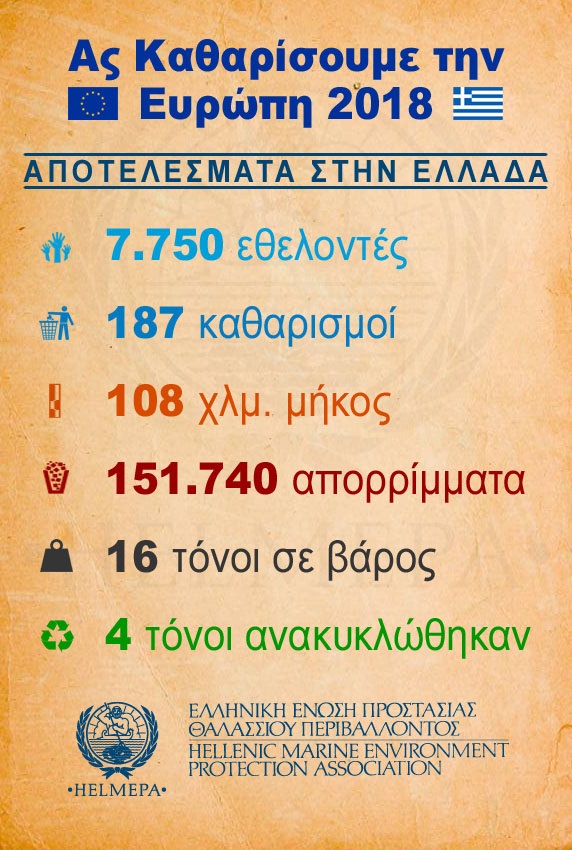 Ας Καθαρίσουμε την Ευρώπη 2018

ΑΠΟΤΕΛΕΣΜΑΤΑ ΣΤΗΝ ΕΛΛΑΔΑ

7.750 εθελοντές

187 καθαρισμοί

108 χλμ. μήκος

151.740 απορρίμματα

16 τόνοι σε βάρος

4 τόνοι ανακυκλώθηκαν

•HELMEPA•

ΕΛΛΗΝΙΚΗ ΕΝΩΣΗ ΠΡΟΣΤΑΣΙΑΣ ΘΑΛΑΣΣΙΟΥ ΠΕΡΙΒΑΛΛΟΝΤΟΣ
HELLENIC MARINE ENVIRONMENT PROTECTION ASSOCIATION