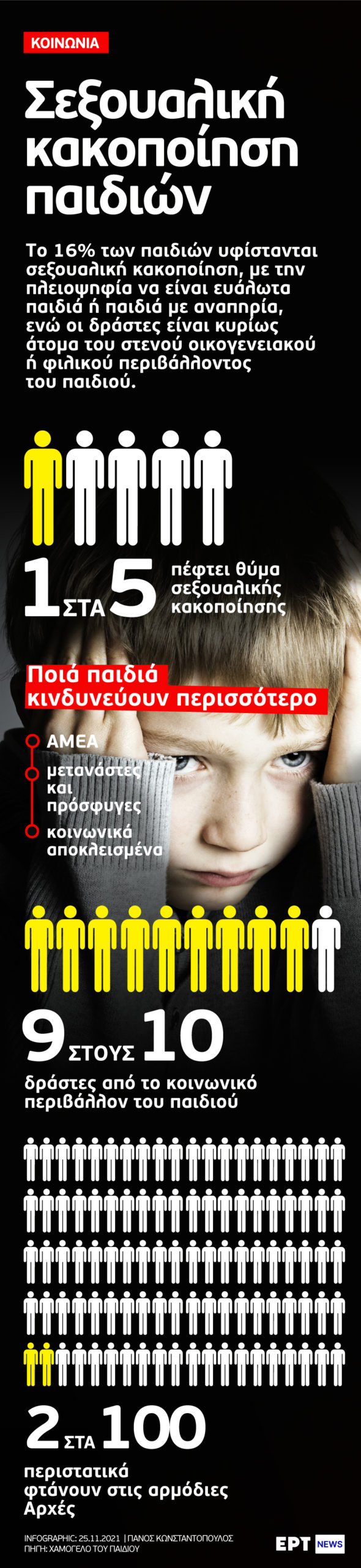 ΚΟΙΝΩΝΙΑ

Σεξουαλική κακοποίηση παιδιών

Το 16% των παιδιών υφίστανται σεξουαλική κακοποίηση, με την πλειοψηφία να είναι ευάλωτα παιδιά ή παιδιά με αναπηρία, ενώ οι δράστες είναι κυρίως άτομα του στενού οικογενειακού ή φιλικού περιβάλλοντος του παιδιού.

1 ΣΤΑ 5 πέφτει θύμα σεξουαλικής κακοποίησης

Ποιά παιδιά κινδυνεύουν περισσότερο

ΑΜΕΑ

μετανάστες και πρόσφυγες

κοινωνικά αποκλεισμένα

9 ΣΤΟΥΣ 10

δράστες από το κοινωνικό περιβάλλον του παιδιού

2 ΣΤΑ 100

περιστατικά φτάνουν στις αρμόδιες Αρχές

INFOGRAPHIC: 25.11.2021 | ΠΑΝΟΣ ΚΩΝΣΤΑΝΤΟΠΟΥΛΟΣ
ΠΗΓΗ: ΧΑΜΟΓΕΛΟ ΤΟΥ ΠΑΙΔΙΟΥ

ΕΡΤ NEWS