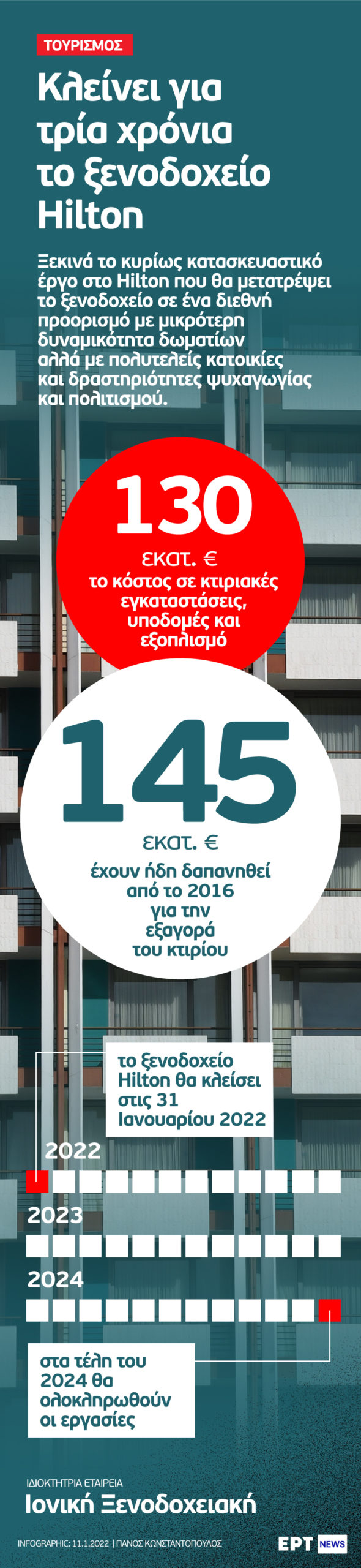 ΤΟΥΡΙΣΜΟΣ

Κλείνει για τρία χρόνια το ξενοδοχείο Hilton

Ξεκινά το κυρίως κατασκευαστικό έργο στο Hilton που θα μετατρέψει το ξενοδοχείο σε ένα διεθνή προορισμό με μικρότερη δυναμικότητα δωματίων αλλά με πολυτελείς κατοικίες και δραστηριότητες ψυχαγωγίας και πολιτισμού.

130
εκατ. €
το κόστος σε κτιριακές εγκαταστάσεις, υποδομές και εξοπλισμό

145
εκατ. €
έχουν ήδη δαπανηθεί από το 2016 για την εξαγορά του κτιρίου

το ξενοδοχείο Hilton θα κλείσει στις 31 Ιανουαρίου 2022

2022

2023

2024

στα τέλη του 2024 θα ολοκληρωθούν οι εργασίες

ΙΔΙΟΚΤΗΤΡΙΑ ΕΤΑΙΡΕΙΑ
Ιονική Ξενοδοχειακή

INFOGRAPHIC: 11.1.2022 | ΠΑΝΟΣ ΚΩΝΣΤΑΝΤΟΠΟΥΛΟΣ

ΕΡΤ NEWS