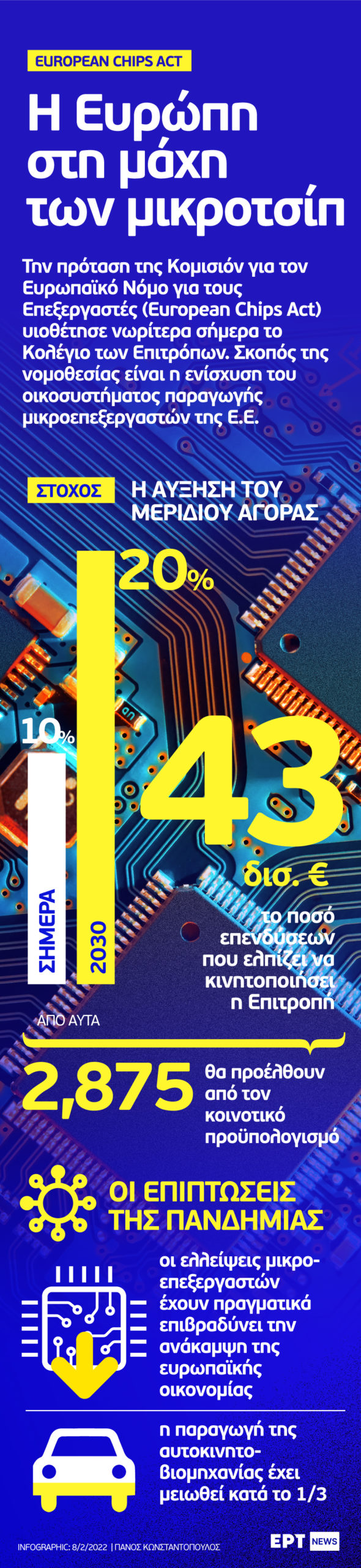 EUROPEAN CHIPS ACT

Η Ευρώπη στη μάχη των μικροτσίπ

Την πρόταση της Κομισιόν για τον Ευρωπαϊκό Νόμο για τους Επεξεργαστές (European Chips Act) υιοθέτησε νωρίτερα σήμερα το Κολέγιο των Επιτρόπων. Σκοπός της νομοθεσίας είναι η ενίσχυση του οικοσυστήματος παραγωγής μικροεπεξεργαστών της Ε.Ε.

ΣΤΟΧΟΣ Η ΑΥΞΗΣΗ ΤΟΥ ΜΕΡΙΔΙΟΥ ΑΓΟΡΑΣ

20%

10%

ΣΗΜΕΡΑ

2030

43 δισ. €

το ποσό επενδύσεων που ελπίζει να κινητοποιήσει η Επιτροπή

ΑΠΟ ΑΥΤΑ

2,875 θα προέλθουν από τον κοινοτικό προϋπολογισμό

ΟΙ ΕΠΙΠΤΩΣΕΙΣ ΤΗΣ ΠΑΝΔΗΜΙΑΣ

οι ελλείψεις μικροεπεξεργαστών έχουν πραγματικά επιβραδύνει την ανάκαμψη της ευρωπαϊκής οικονομίας

η παραγωγή της αυτοκινητοβιομηχανίας έχει μειωθεί κατά το 1/3

INFOGRAPHIC: 8/2/2022 | ΠΑΝΟΣ ΚΩΝΣΤΑΝΤΟΠΟΥΛΟΣ

ΕΡΤ NEWS