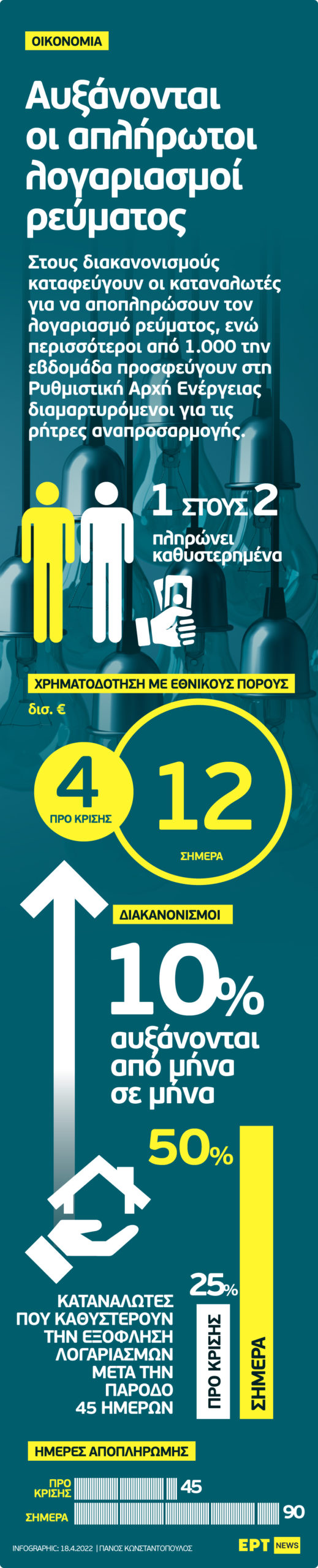 ΟΙΚΟΝΟΜΙΑ

Αυξάνονται οι απλήρωτοι λογαριασμοί ρεύματος

Στους διακανονισμούς καταφεύγουν οι καταναλωτές για να αποπληρώσουν τον λογαριασμό ρεύματος, ενώ περισσότεροι από 1.000 την εβδομάδα προσφεύγουν στη Ρυθμιστική Αρχή Ενέργειας διαμαρτυρόμενοι για τις ρήτρες αναπροσαρμογής.

1 ΣΤΟΥΣ 2

πληρώνει καθυστερημένα

ΧΡΗΜΑΤΟΔΟΤΗΣΗ ΜΕ ΕΘΝΙΚΟΥΣ ΠΟΡΟΥΣ

δισ. €

4
ΠΡΟ ΚΡΙΣΗΣ

12
ΣΗΜΕΡΑ

ΔΙΑΚΑΝΟΝΙΣΜΟΙ

10%
αυξάνονται από μήνα σε μήνα

50%

25%

ΚΑΤΑΝΑΛΩΤΕΣ ΠΟΥ ΚΑΘΥΣΤΕΡΟΥΝ ΤΗΝ ΕΞΟΦΛΗΣΗ ΛΟΓΑΡΙΑΣΜΩΝ ΜΕΤΑ ΤΗΝ ΠΑΡΟΔΟ 45 ΗΜΕΡΩΝ

ΠΡΟ ΚΡΙΣΗΣ

ΣΗΜΕΡΑ

ΗΜΕΡΕΣ ΑΠΟΠΛΗΡΩΜΗΣ

ΠΡΟ ΚΡΙΣΗΣ 45

ΣΗΜΕΡΑ 90

INFOGRAPHIC: 18.4.2022 | ΠΑΝΟΣ ΚΩΝΣΤΑΝΤΟΠΟΥΛΟΣ

ΕΡΤ NEWS