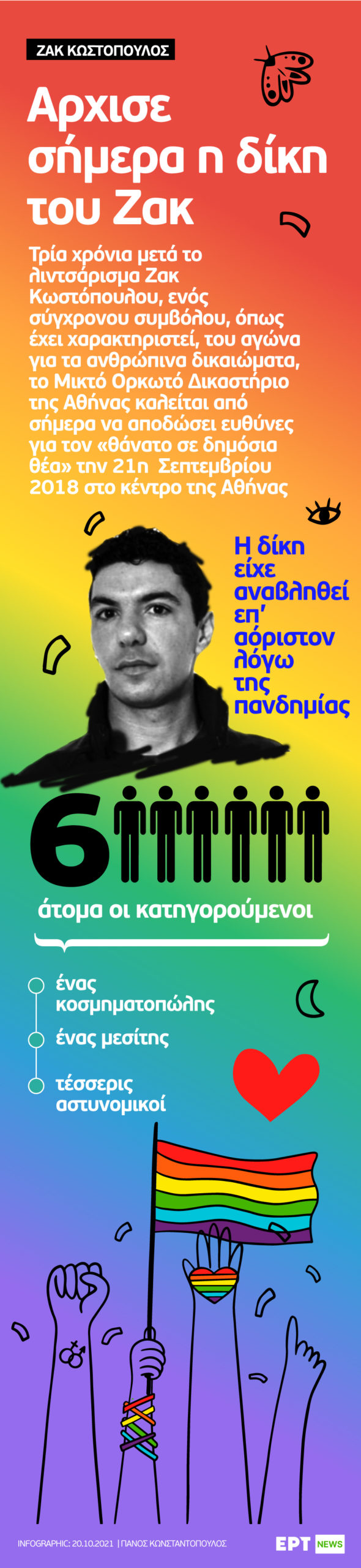 ΖΑΚ ΚΩΣΤΟΠΟΥΛΟΣ

Αρχισε σήμερα η δίκη του Ζακ

Τρία χρόνια μετά το λιντσάρισμα Ζακ Κωστόπουλου, ενός σύγχρονου συμβόλου, όπως έχει χαρακτηριστεί, του αγώνα για τα ανθρώπινα δικαιώματα, το Μικτό Ορκωτό Δικαστήριο της Αθήνας καλείται από σήμερα να αποδώσει ευθύνες για τον «θάνατο σε δημόσια θέα» την 21η Σεπτεμβρίου 2018 στο κέντρο της Αθήνας

Η δίκη είχε αναβληθεί επ' αόριστον λόγω της πανδημίας

6

άτομα οι κατηγορούμενοι

ένας κοσμηματοπώλης

ένας μεσίτης

τέσσερις αστυνομικοί

INFOGRAPHIC: 20.10.2021 | ΠΑΝΟΣ ΚΩΝΣΤΑΝΤΟΠΟΥΛΟΣ

ΕΡΤ NEWS