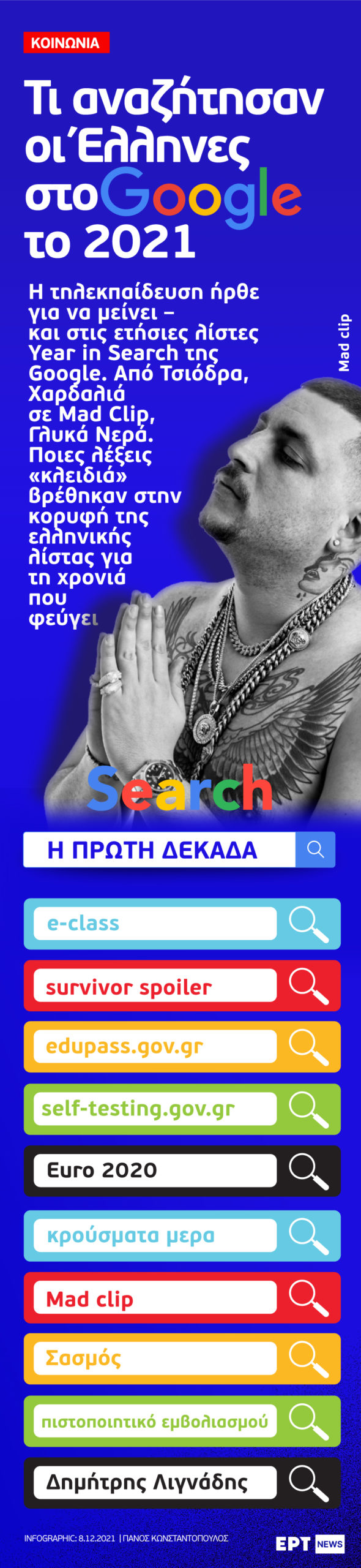 ΚΟΙΝΩΝΙΑ

Τι αναζήτησαν οι Έλληνες στο Google το 2021

Η τηλεκπαίδευση ήρθε για να μείνει – και στις ετήσιες λίστες Year in Search της Google. Από Τσιόδρα, Χαρδαλιά σε Mad Clip, Γλυκά Νερά. Ποιες λέξεις «κλειδιά» βρέθηκαν στην κορυφή της ελληνικής λίστας για τη χρονιά που φεύγει

Mad clip

Search

Η ΠΡΩΤΗ ΔΕΚΑΔΑ

e-class

survivor spoiler

edupass.gov.gr

self-testing.gov.gr

Euro 2020

κρούσματα μερα

Mad clip

Σασμός

πιστοποιητικό εμβολιασμού

Δημήτρης Λιγνάδης

INFOGRAPHIC: 8.12.2021 | ΠΑΝΟΣ ΚΩΝΣΤΑΝΤΟΠΟΥΛΟΣ

ΕΡΤ NEWS