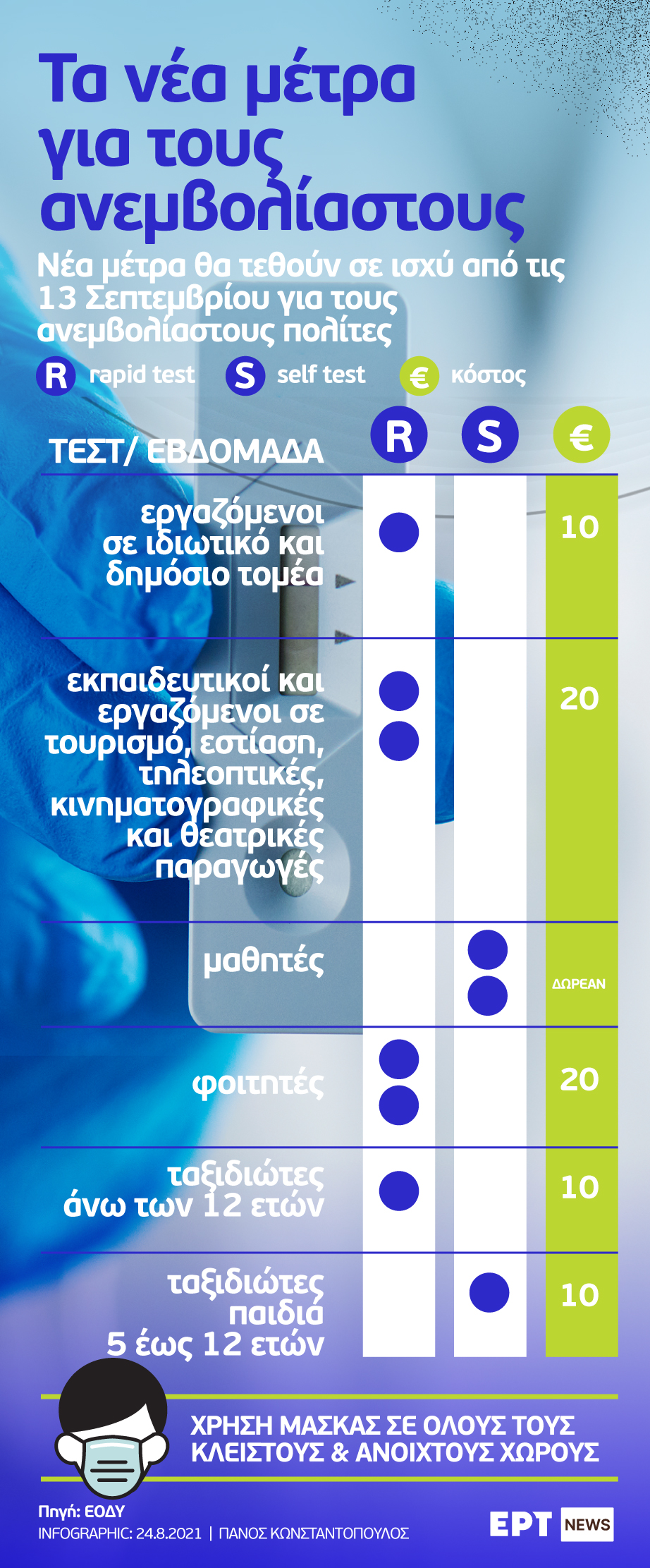 Τα νέα μέτρα για τους ανεμβολίαστους

Νέα μέτρα θα τεθούν σε ισχύ από τις 13 Σεπτεμβρίου για τους ανεμβολίαστους πολίτες

R rapid test S self test € κόστος

| ΤΕΣΤ/ ΕΒΔΟΜΑΔΑ | R | S | € |
|---|---|---|---|
| εργαζόμενοι σε ιδιωτικό και δημόσιο τομέα | ● | | 10 |
| εκπαιδευτικοί και εργαζόμενοι σε τουρισμό, εστίαση, τηλεοπτικές, κινηματογραφικές και θεατρικές παραγωγές | ● ● | | 20 |
| μαθητές | | ● ● | ΔΩΡΕΑΝ |
| φοιτητές | ● ● | | 20 |
| ταξιδιώτες άνω των 12 ετών | ● | | 10 |
| ταξιδιώτες παιδιά 5 έως 12 ετών | | ● | 10 |

ΧΡΗΣΗ ΜΑΣΚΑΣ ΣΕ ΟΛΟΥΣ ΤΟΥΣ ΚΛΕΙΣΤΟΥΣ & ΑΝΟΙΧΤΟΥΣ ΧΩΡΟΥΣ

Πηγή: ΕΟΔΥ
INFOGRAPHIC: 24.8.2021 | ΠΑΝΟΣ ΚΩΝΣΤΑΝΤΟΠΟΥΛΟΣ

ΕΡΤ NEWS