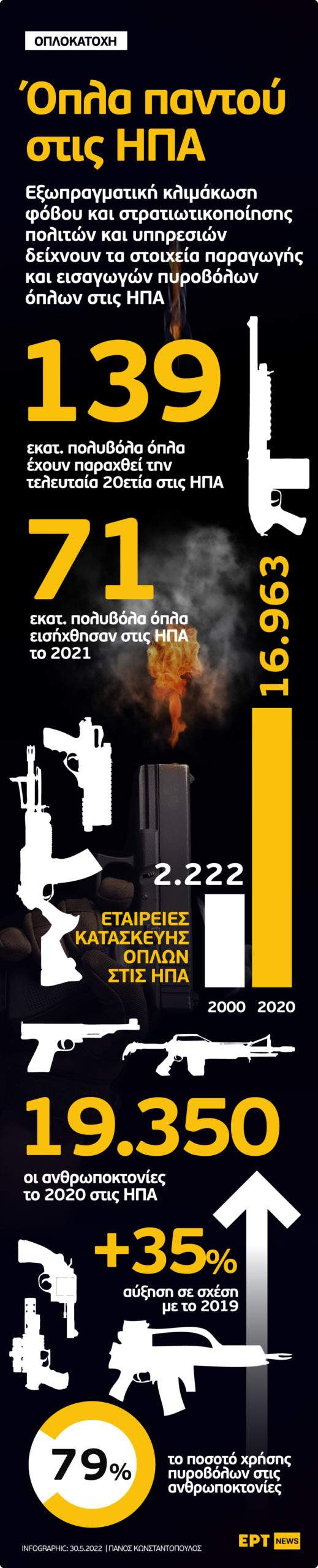 ΟΠΛΟΚΑΤΟΧΗ

Όπλα παντού στις ΗΠΑ

Εξωπραγματική κλιμάκωση φόβου και στρατιωτικοποίησης πολιτών και υπηρεσιών δείχνουν τα στοιχεία παραγωγής και εισαγωγών πυροβόλων όπλων στις ΗΠΑ

139
εκατ. πολυβόλα όπλα έχουν παραχθεί την τελευταία 20ετία στις ΗΠΑ

71
εκατ. πολυβόλα όπλα εισήχθησαν στις ΗΠΑ το 2021

16.963

2.222

ΕΤΑΙΡΕΙΕΣ ΚΑΤΑΣΚΕΥΗΣ ΟΠΛΩΝ ΣΤΙΣ ΗΠΑ

2000 2020

19.350
οι ανθρωποκτονίες το 2020 στις ΗΠΑ

+35%
αύξηση σε σχέση με το 2019

79%
το ποσοστό χρήσης πυροβόλων στις ανθρωποκτονίες

INFOGRAPHIC: 30.5.2022 | ΠΑΝΟΣ ΚΩΝΣΤΑΝΤΟΠΟΥΛΟΣ

ΕΡΤ NEWS