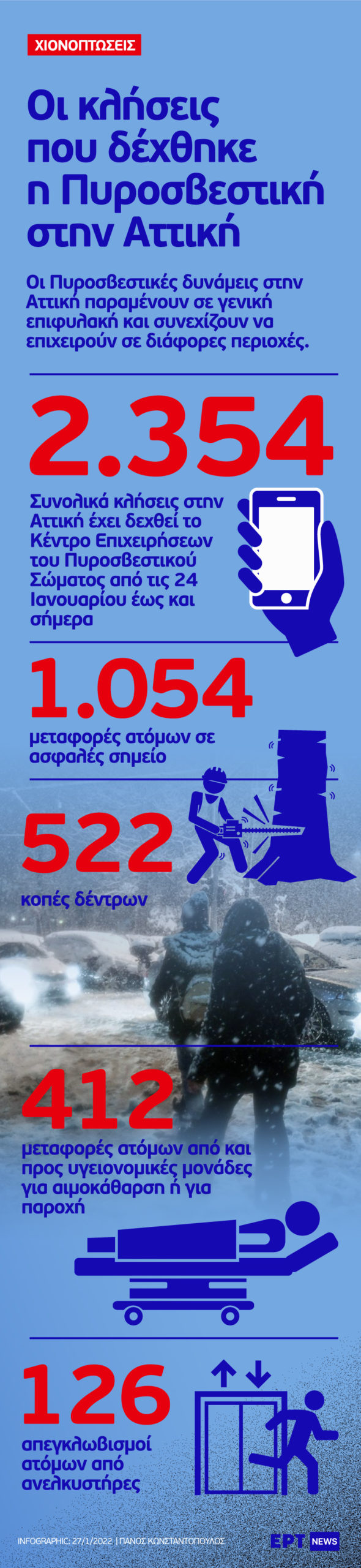 ΧΙΟΝΟΠΤΩΣΕΙΣ

Οι κλήσεις που δέχθηκε η Πυροσβεστική στην Αττική

Οι Πυροσβεστικές δυνάμεις στην Αττική παραμένουν σε γενική επιφυλακή και συνεχίζουν να επιχειρούν σε διάφορες περιοχές.

2.354

Συνολικά κλήσεις στην Αττική έχει δεχθεί το Κέντρο Επιχειρήσεων του Πυροσβεστικού Σώματος από τις 24 Ιανουαρίου έως και σήμερα

1.054

μεταφορές ατόμων σε ασφαλές σημείο

522

κοπές δέντρων

412

μεταφορές ατόμων από και προς υγειονομικές μονάδες για αιμοκάθαρση ή για παροχή

126

απεγκλωβισμοί ατόμων από ανελκυστήρες

INFOGRAPHIC: 27/1/2022 | ΠΑΝΟΣ ΚΩΝΣΤΑΝΤΟΠΟΥΛΟΣ

ΕΡΤ NEWS