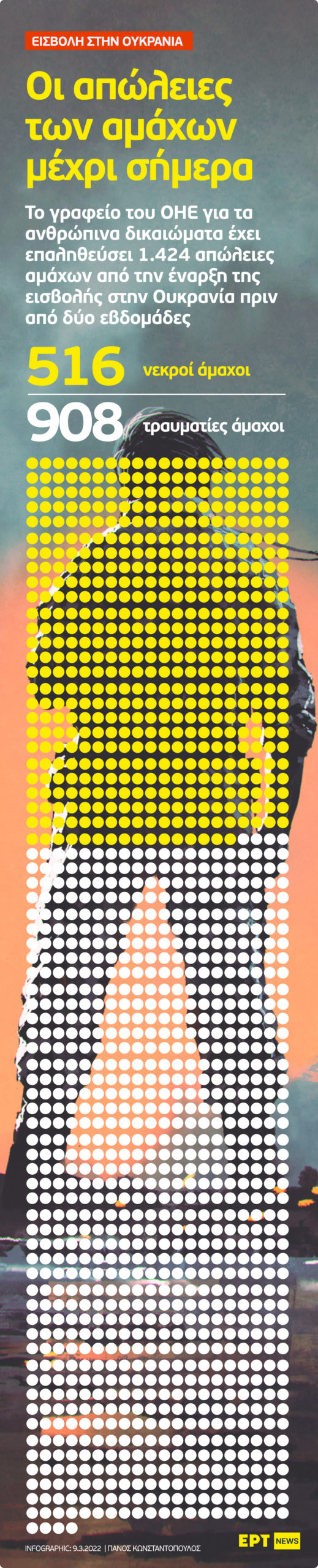 ΕΙΣΒΟΛΗ ΣΤΗΝ ΟΥΚΡΑΝΙΑ

Οι απώλειες των αμάχων μέχρι σήμερα

Το γραφείο του ΟΗΕ για τα ανθρώπινα δικαιώματα έχει επαληθεύσει 1.424 απώλειες αμάχων από την έναρξη της εισβολής στην Ουκρανία πριν από δύο εβδομάδες

516 νεκροί άμαχοι

908 τραυματίες άμαχοι

INFOGRAPHIC: 9.3.2022 | ΠΑΝΟΣ ΚΩΝΣΤΑΝΤΟΠΟΥΛΟΣ

ΕΡΤ NEWS