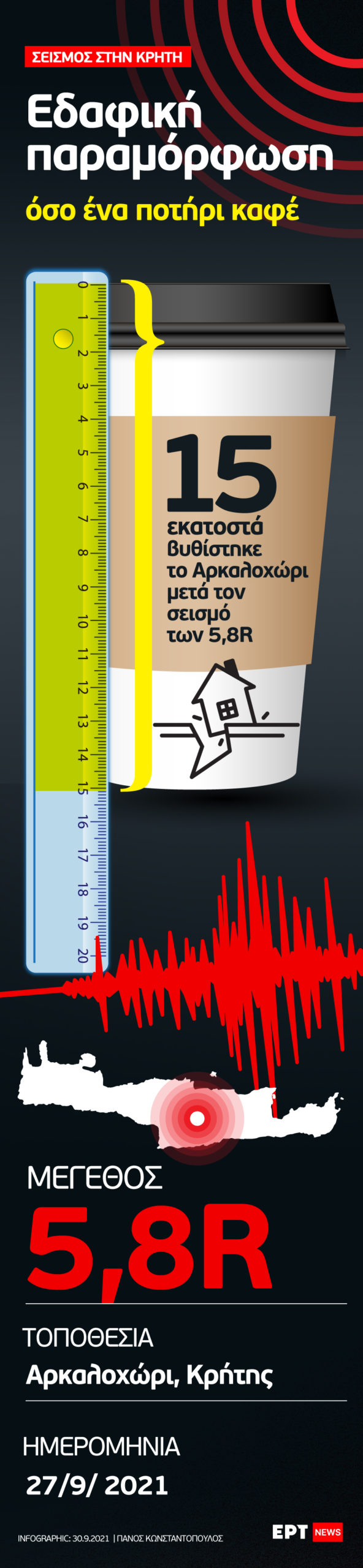 ΣΕΙΣΜΟΣ ΣΤΗΝ ΚΡΗΤΗ

Εδαφική παραμόρφωση

όσο ένα ποτήρι καφέ

0 1 2 3 4 5 6 7 8 9 10 11 12 13 14 15 16 17 18 19 20

15

εκατοστά βυθίστηκε το Αρκαλοχώρι μετά τον σεισμό των 5,8R

ΜΕΓΕΘΟΣ

5,8R

ΤΟΠΟΘΕΣΙΑ

Αρκαλοχώρι, Κρήτης

ΗΜΕΡΟΜΗΝΙΑ

27/9/ 2021

INFOGRAPHIC: 30.9.2021 | ΠΑΝΟΣ ΚΩΝΣΤΑΝΤΟΠΟΥΛΟΣ

ΕΡΤ NEWS