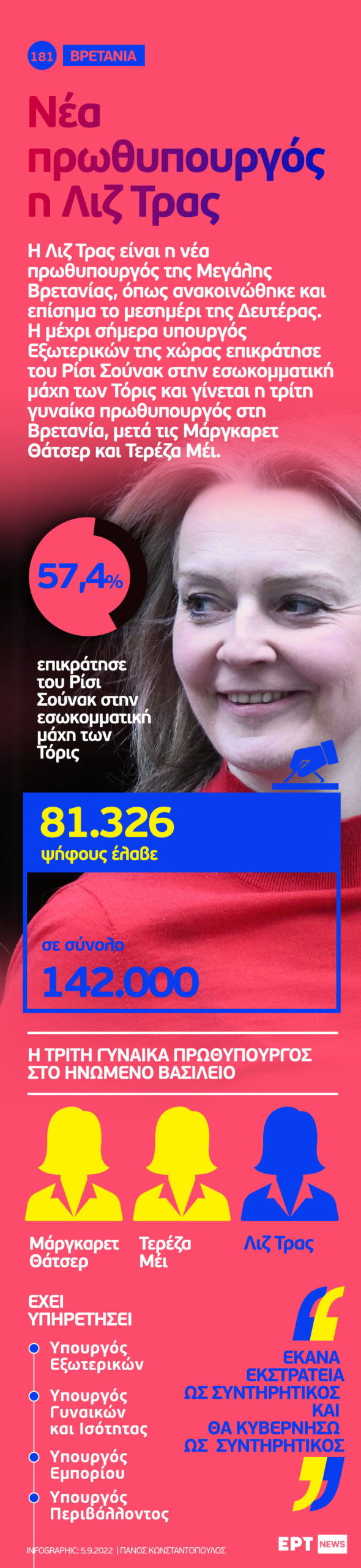 181 ΒΡΕΤΑΝΙΑ

Νέα πρωθυπουργός η Λιζ Τρας

Η Λιζ Τρας είναι η νέα πρωθυπουργός της Μεγάλης Βρετανίας, όπως ανακοινώθηκε και επίσημα το μεσημέρι της Δευτέρας. Η μέχρι σήμερα υπουργός Εξωτερικών της χώρας επικράτησε του Ρίσι Σούνακ στην εσωκομματική μάχη των Τόρις και γίνεται η τρίτη γυναίκα πρωθυπουργός στη Βρετανία, μετά τις Μάργκαρετ Θάτσερ και Τερέζα Μέι.

57,4%

επικράτησε του Ρίσι Σούνακ στην εσωκομματική μάχη των Τόρις

81.326
ψήφους έλαβε

σε σύνολο
142.000

Η ΤΡΙΤΗ ΓΥΝΑΙΚΑ ΠΡΩΘΥΠΟΥΡΓΟΣ ΣΤΟ ΗΝΩΜΕΝΟ ΒΑΣΙΛΕΙΟ

Μάργκαρετ Θάτσερ
Τερέζα Μέι
Λιζ Τρας

ΕΧΕΙ ΥΠΗΡΕΤΗΣΕΙ

Υπουργός Εξωτερικών
Υπουργός Γυναικών και Ισότητας
Υπουργός Εμπορίου
Υπουργός Περιβάλλοντος

ΕΚΑΝΑ ΕΚΣΤΡΑΤΕΙΑ ΩΣ ΣΥΝΤΗΡΗΤΙΚΟΣ ΚΑΙ ΘΑ ΚΥΒΕΡΝΗΣΩ ΩΣ ΣΥΝΤΗΡΗΤΙΚΟΣ

INFOGRAPHIC: 5.9.2022 | ΠΑΝΟΣ ΚΩΝΣΤΑΝΤΟΠΟΥΛΟΣ
ΕΡΤ NEWS