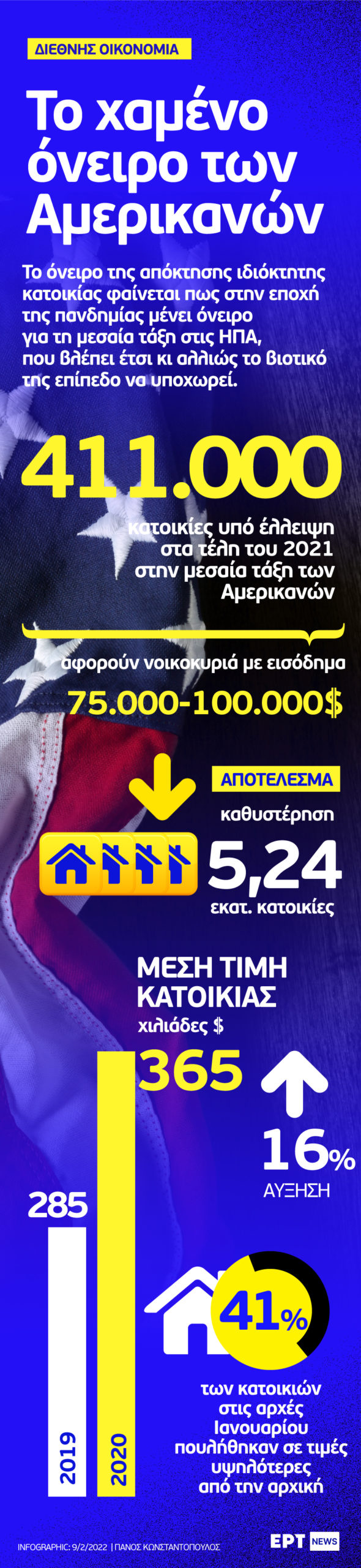 ΔΙΕΘΝΗΣ ΟΙΚΟΝΟΜΙΑ

Το χαμένο όνειρο των Αμερικανών

Το όνειρο της απόκτησης ιδιόκτητης κατοικίας φαίνεται πως στην εποχή της πανδημίας μένει όνειρο για τη μεσαία τάξη στις ΗΠΑ, που βλέπει έτσι κι αλλιώς το βιοτικό της επίπεδο να υποχωρεί.

411.000

κατοικίες υπό έλλειψη στα τέλη του 2021 στην μεσαία τάξη των Αμερικανών

αφορούν νοικοκυριά με εισόδημα

75.000-100.000$

ΑΠΟΤΕΛΕΣΜΑ

καθυστέρηση

5,24

εκατ. κατοικίες

ΜΕΣΗ ΤΙΜΗ ΚΑΤΟΙΚΙΑΣ

χιλιάδες $

365

16%

ΑΥΞΗΣΗ

285

41%

των κατοικιών στις αρχές Ιανουαρίου πουλήθηκαν σε τιμές υψηλότερες από την αρχική

2019

2020

INFOGRAPHIC: 9/2/2022 | ΠΑΝΟΣ ΚΩΝΣΤΑΝΤΟΠΟΥΛΟΣ

ΕΡΤ NEWS