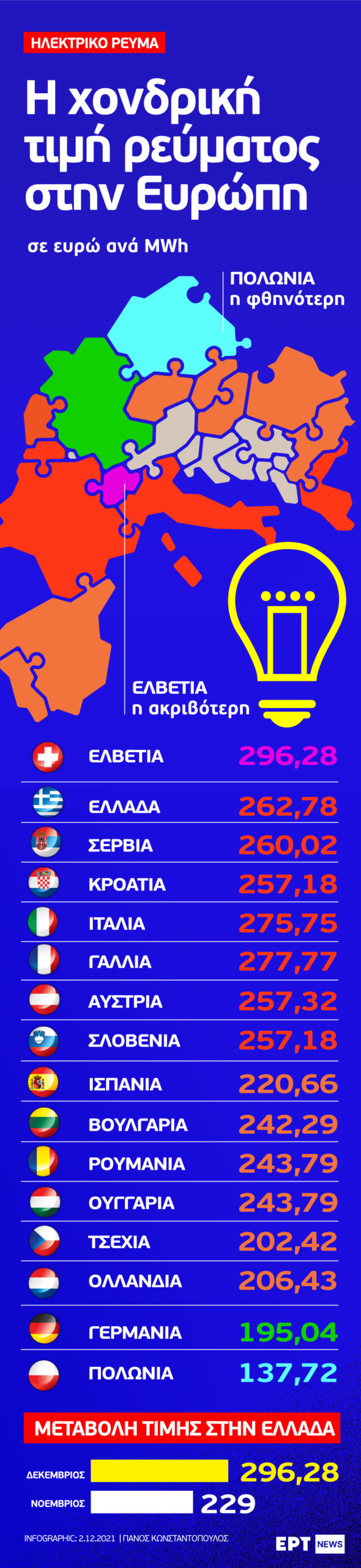 ΗΛΕΚΤΡΙΚΟ ΡΕΥΜΑ

Η χονδρική τιμή ρεύματος στην Ευρώπη

σε ευρώ ανά MWh

ΠΟΛΩΝΙΑ
η φθηνότερη

ΕΛΒΕΤΙΑ
η ακριβότερη

| | |
|---|---|
| ΕΛΒΕΤΙΑ | 296,28 |
| ΕΛΛΑΔΑ | 262,78 |
| ΣΕΡΒΙΑ | 260,02 |
| ΚΡΟΑΤΙΑ | 257,18 |
| ΙΤΑΛΙΑ | 275,75 |
| ΓΑΛΛΙΑ | 277,77 |
| ΑΥΣΤΡΙΑ | 257,32 |
| ΣΛΟΒΕΝΙΑ | 257,18 |
| ΙΣΠΑΝΙΑ | 220,66 |
| ΒΟΥΛΓΑΡΙΑ | 242,29 |
| ΡΟΥΜΑΝΙΑ | 243,79 |
| ΟΥΓΓΑΡΙΑ | 243,79 |
| ΤΣΕΧΙΑ | 202,42 |
| ΟΛΛΑΝΔΙΑ | 206,43 |
| ΓΕΡΜΑΝΙΑ | 195,04 |
| ΠΟΛΩΝΙΑ | 137,72 |

ΜΕΤΑΒΟΛΗ ΤΙΜΗΣ ΣΤΗΝ ΕΛΛΑΔΑ

ΔΕΚΕΜΒΡΙΟΣ 296,28
ΝΟΕΜΒΡΙΟΣ 229

INFOGRAPHIC: 2.12.2021 | ΠΑΝΟΣ ΚΩΝΣΤΑΝΤΟΠΟΥΛΟΣ

ΕΡΤ NEWS