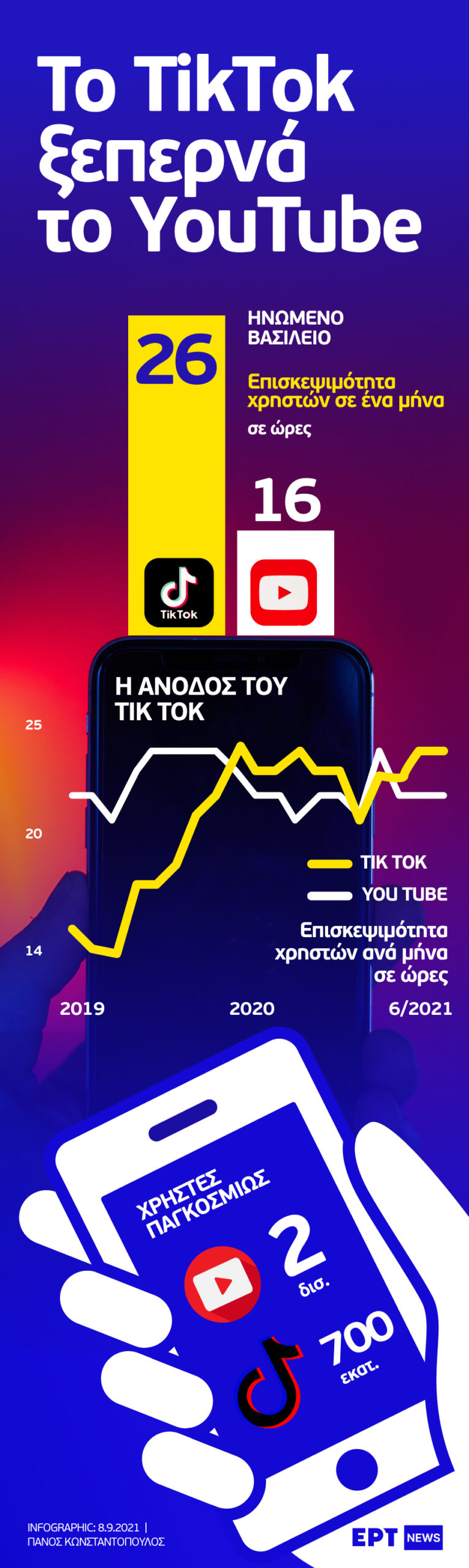 Το TikTok ξεπερνά το YouTube

26

ΗΝΩΜΕΝΟ ΒΑΣΙΛΕΙΟ

Επισκεψιμότητα χρηστών σε ένα μήνα

σε ώρες

16

TikTok

Η ΑΝΟΔΟΣ ΤΟΥ TIK TOK

25

20

14

TIK TOK

YOU TUBE

Επισκεψιμότητα χρηστών ανά μήνα σε ώρες

2019

2020

6/2021

ΧΡΗΣΤΕΣ ΠΑΓΚΟΣΜΙΩΣ

2 δισ.

700 εκατ.

INFOGRAPHIC: 8.9.2021 | ΠΑΝΟΣ ΚΩΝΣΤΑΝΤΟΠΟΥΛΟΣ

ΕΡΤ NEWS