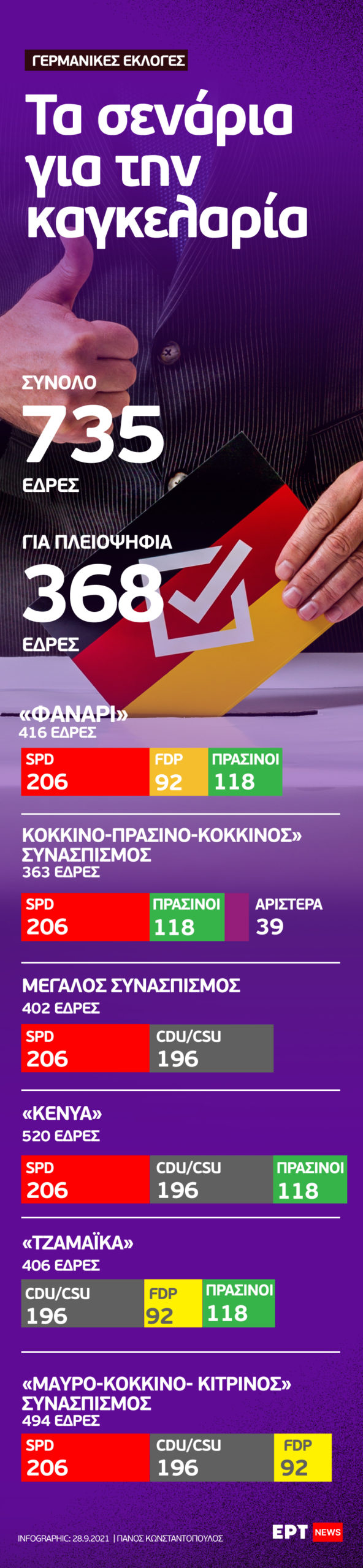 ΓΕΡΜΑΝΙΚΕΣ ΕΚΛΟΓΕΣ

Τα σενάρια για την καγκελαρία

ΣΥΝΟΛΟ
735
ΕΔΡΕΣ

ΓΙΑ ΠΛΕΙΟΨΗΦΙΑ
368
ΕΔΡΕΣ

«ΦΑΝΑΡΙ»
416 ΕΔΡΕΣ

SPD 206
FDP 92
ΠΡΑΣΙΝΟΙ 118

ΚΟΚΚΙΝΟ-ΠΡΑΣΙΝΟ-ΚΟΚΚΙΝΟΣ» ΣΥΝΑΣΠΙΣΜΟΣ
363 ΕΔΡΕΣ

SPD 206
ΠΡΑΣΙΝΟΙ 118
ΑΡΙΣΤΕΡΑ 39

ΜΕΓΑΛΟΣ ΣΥΝΑΣΠΙΣΜΟΣ
402 ΕΔΡΕΣ

SPD 206
CDU/CSU 196

«ΚΕΝΥΑ»
520 ΕΔΡΕΣ

SPD 206
CDU/CSU 196
ΠΡΑΣΙΝΟΙ 118

«ΤΖΑΜΑΪΚΑ»
406 ΕΔΡΕΣ

CDU/CSU 196
FDP 92
ΠΡΑΣΙΝΟΙ 118

«ΜΑΥΡΟ-ΚΟΚΚΙΝΟ- ΚΙΤΡΙΝΟΣ» ΣΥΝΑΣΠΙΣΜΟΣ
494 ΕΔΡΕΣ

SPD 206
CDU/CSU 196
FDP 92

INFOGRAPHIC: 28.9.2021 | ΠΑΝΟΣ ΚΩΝΣΤΑΝΤΟΠΟΥΛΟΣ

ΕΡΤ NEWS