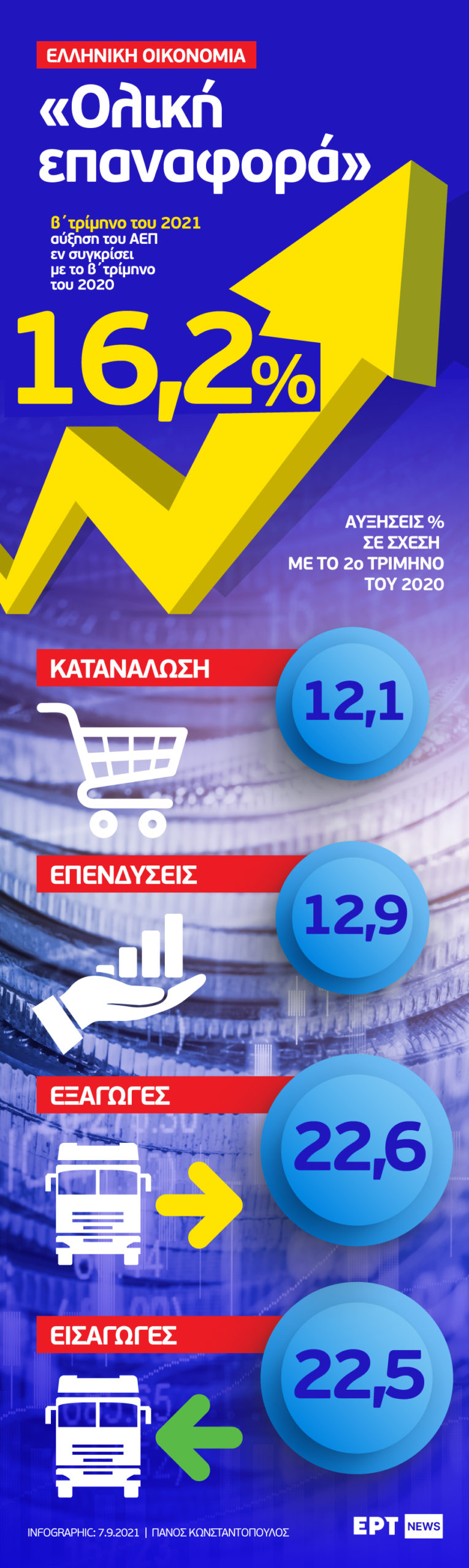 ΕΛΛΗΝΙΚΗ ΟΙΚΟΝΟΜΙΑ

«Ολική επαναφορά»

β΄τρίμηνο του 2021 αύξηση του ΑΕΠ εν συγκρίσει με το β΄τρίμηνο του 2020

16,2%

ΑΥΞΗΣΕΙΣ % ΣΕ ΣΧΕΣΗ ΜΕ ΤΟ 2ο ΤΡΙΜΗΝΟ ΤΟΥ 2020

ΚΑΤΑΝΑΛΩΣΗ

12,1

ΕΠΕΝΔΥΣΕΙΣ

12,9

ΕΞΑΓΩΓΕΣ

22,6

ΕΙΣΑΓΩΓΕΣ

22,5

INFOGRAPHIC: 7.9.2021 | ΠΑΝΟΣ ΚΩΝΣΤΑΝΤΟΠΟΥΛΟΣ

ΕΡΤ NEWS