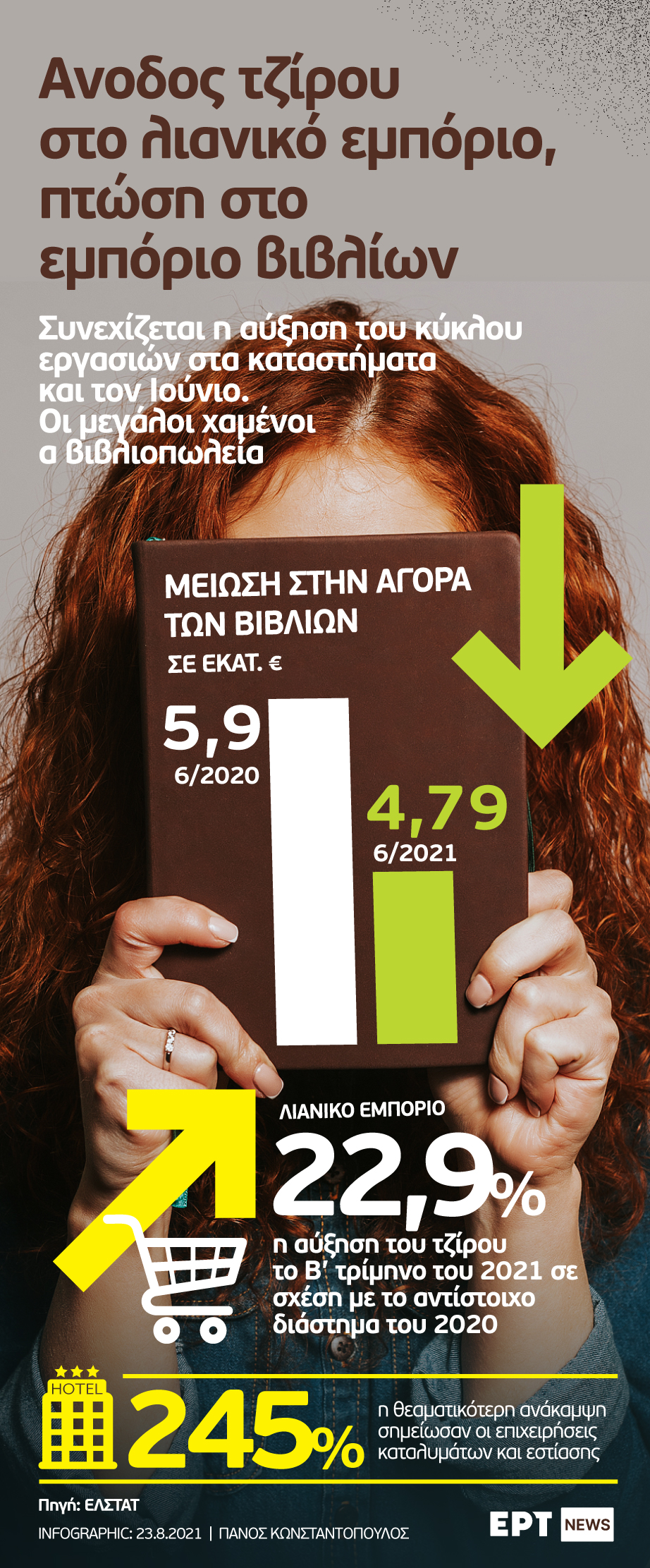 Ανοδος τζίρου στο λιανικό εμπόριο, πτώση στο εμπόριο βιβλίων

Συνεχίζεται η αύξηση του κύκλου εργασιών στα καταστήματα και τον Ιούνιο. Οι μεγάλοι χαμένοι α βιβλιοπωλεία

ΜΕΙΩΣΗ ΣΤΗΝ ΑΓΟΡΑ ΤΩΝ ΒΙΒΛΙΩΝ

ΣΕ ΕΚΑΤ. €

5,9
6/2020

4,79
6/2021

ΛΙΑΝΙΚΟ ΕΜΠΟΡΙΟ

22,9%

η αύξηση του τζίρου το Β' τρίμηνο του 2021 σε σχέση με το αντίστοιχο διάστημα του 2020

HOTEL

245%

η θεαματικότερη ανάκαμψη σημείωσαν οι επιχειρήσεις καταλυμάτων και εστίασης

Πηγή: ΕΛΣΤΑΤ

INFOGRAPHIC: 23.8.2021 | ΠΑΝΟΣ ΚΩΝΣΤΑΝΤΟΠΟΥΛΟΣ

ΕΡΤ NEWS